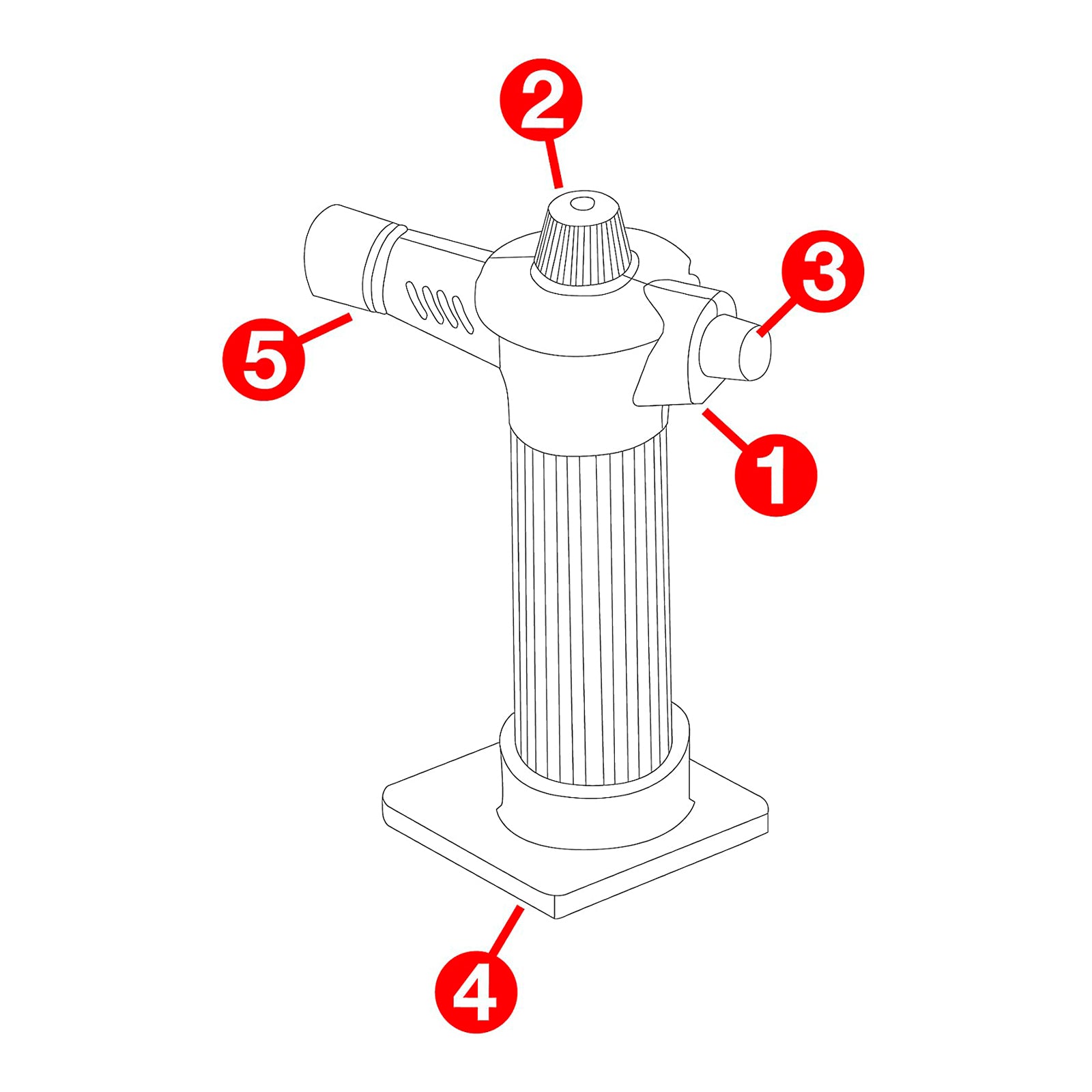 2
3
5
1
4